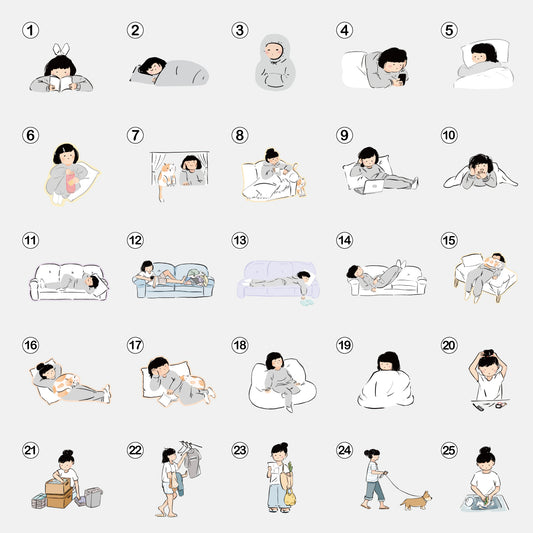 1 2 3 4 5

6 7 8 9 10

11 12 13 14 15

16 17 18 19 20

21 22 23 24 25